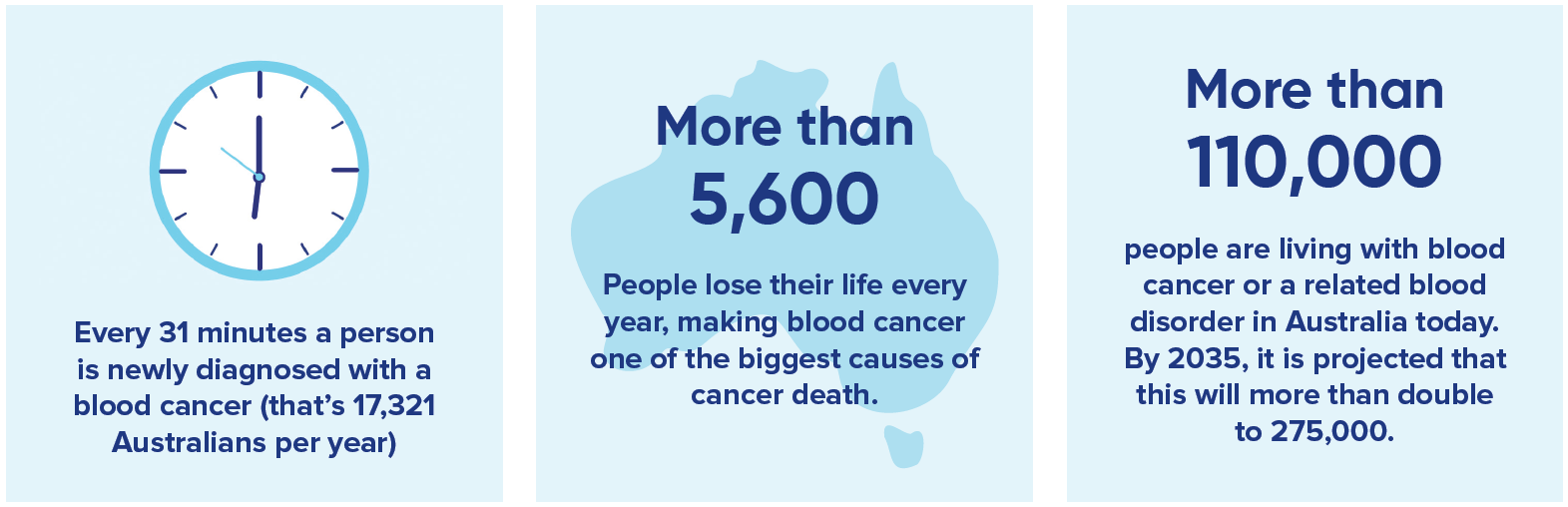 Every 31 minutes a person is newly diagnosed with a blood cancer (that's 17,321 Australians per year)

More than 5,600

People lose their life every year, making blood cancer one of the biggest causes of cancer death.

More than 110,000

people are living with blood cancer or a related blood disorder in Australia today. By 2035, it is projected that this will more than double to 275,000.