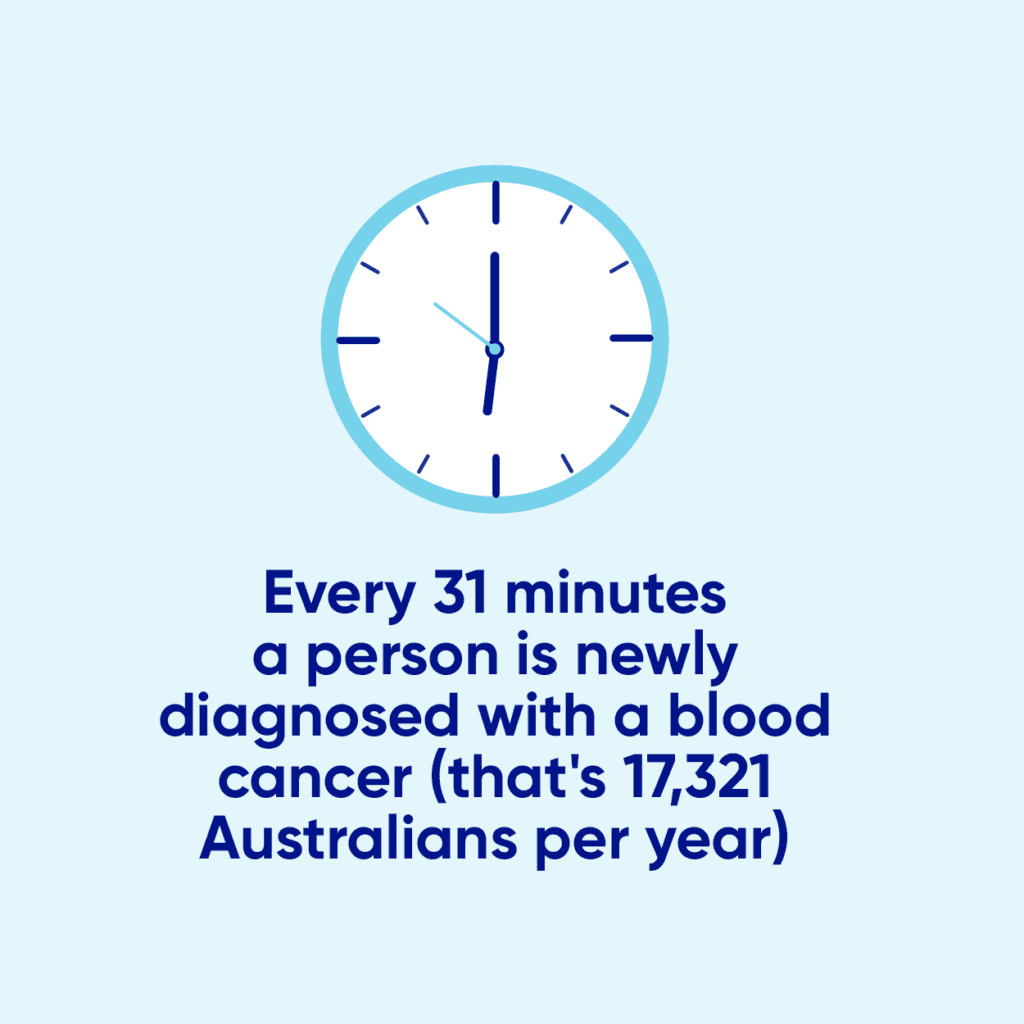 Every 31 minutes a person is newly diagnosed with a blood cancer (that's 17,321 Australians per year)